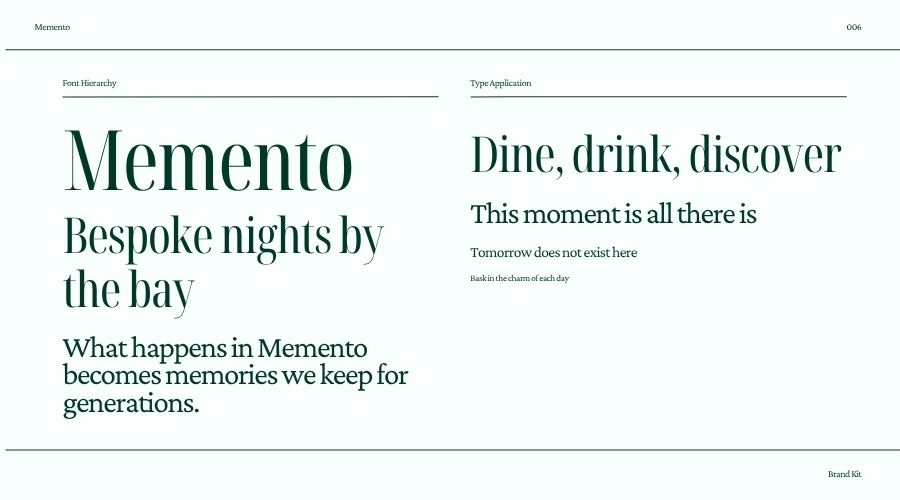 Memento

006

Font Hierarchy

Memento

Bespoke nights by the bay

What happens in Memento becomes memories we keep for generations.

Type Application

Dine, drink, discover

This moment is all there is

Tomorrow does not exist here

Bask in the charm of each day

Brand Kit